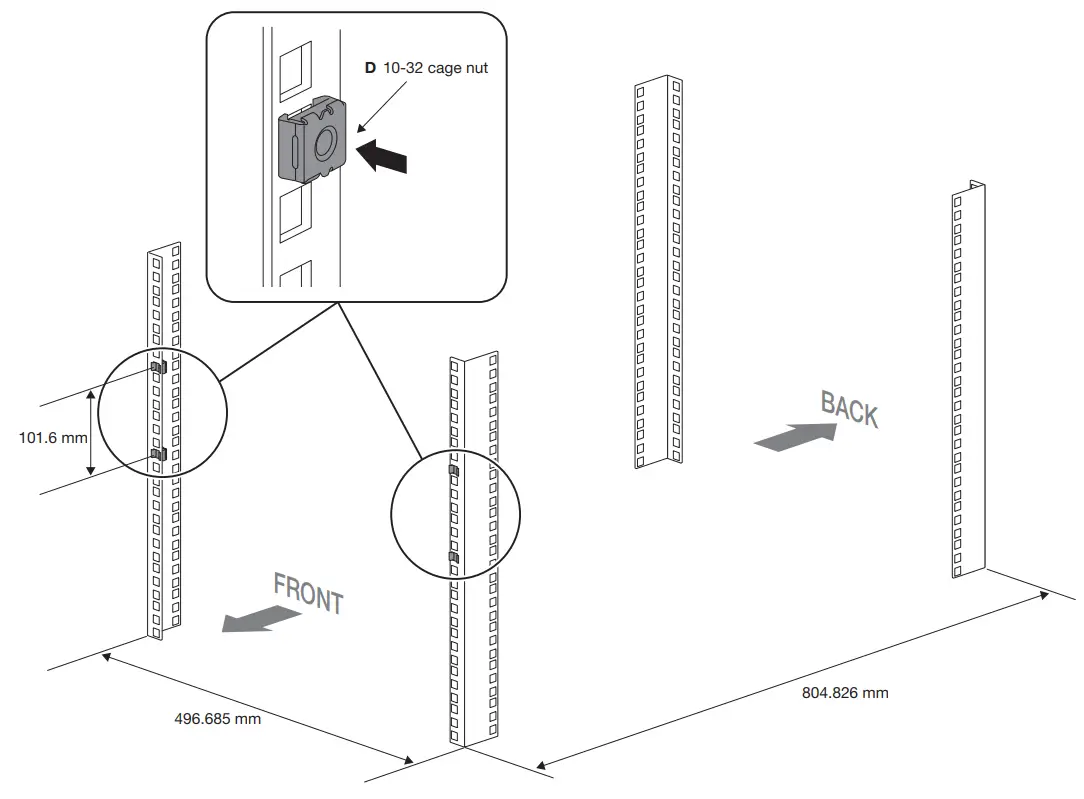 D 10-32 cage nut

101.6 mm

BACK

FRONT

496.685 mm

804.826 mm