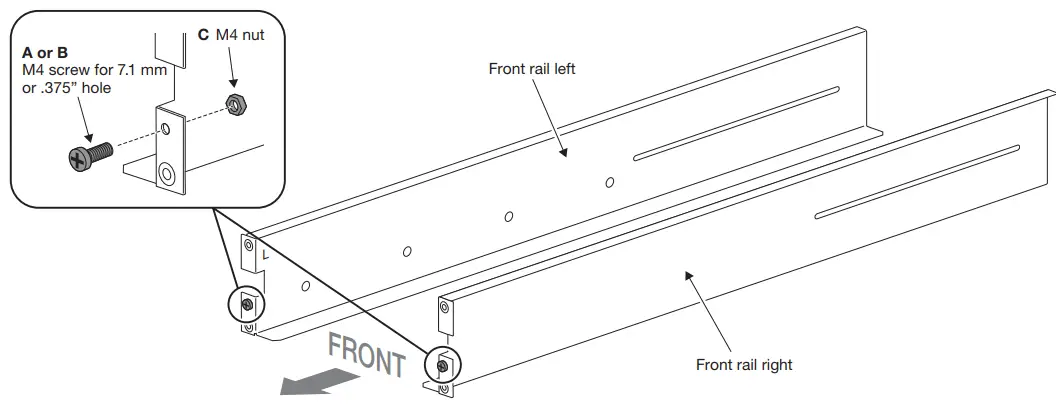 A or B
M4 screw for 7.1 mm or .375" hole

C M4 nut

Front rail left

L

FRONT

Front rail right