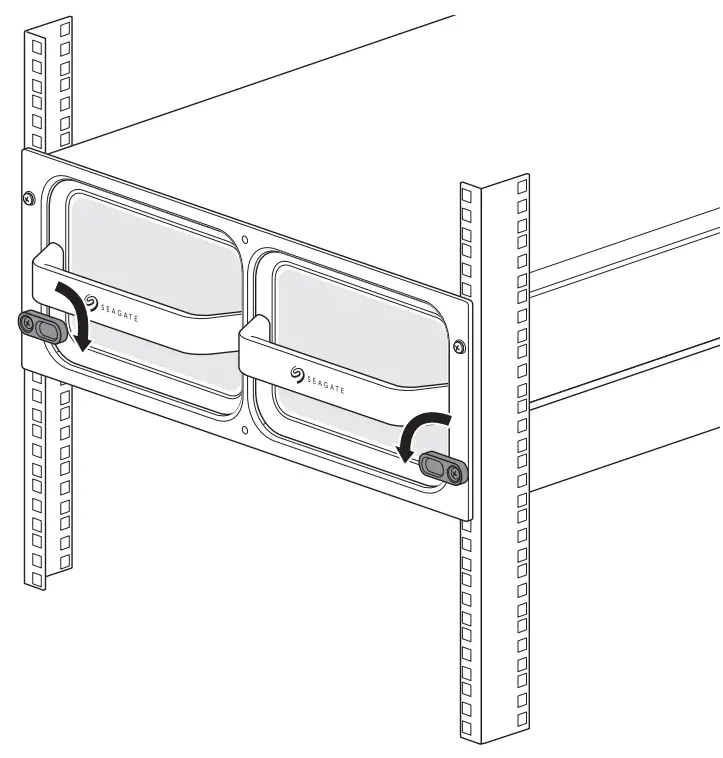 SEAGATE

SEAGATE