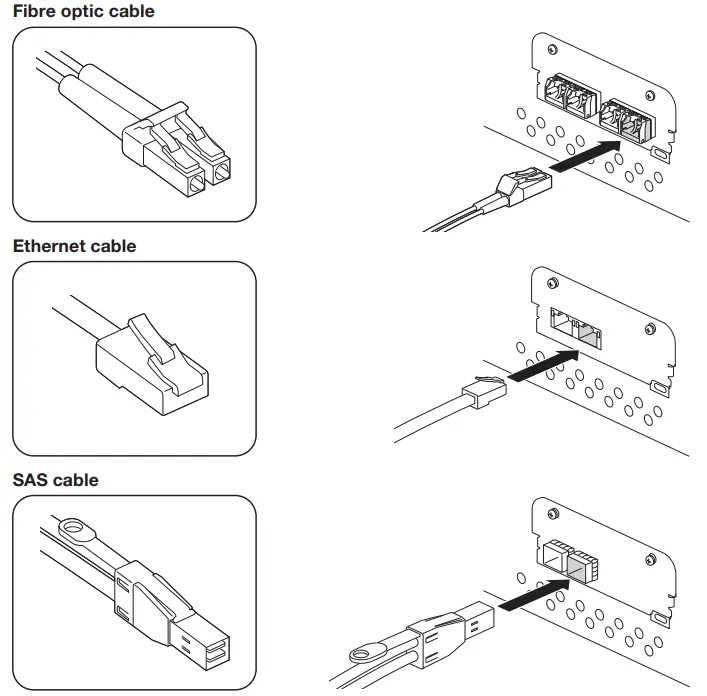 Fibre optic cable

Ethernet cable

SAS cable