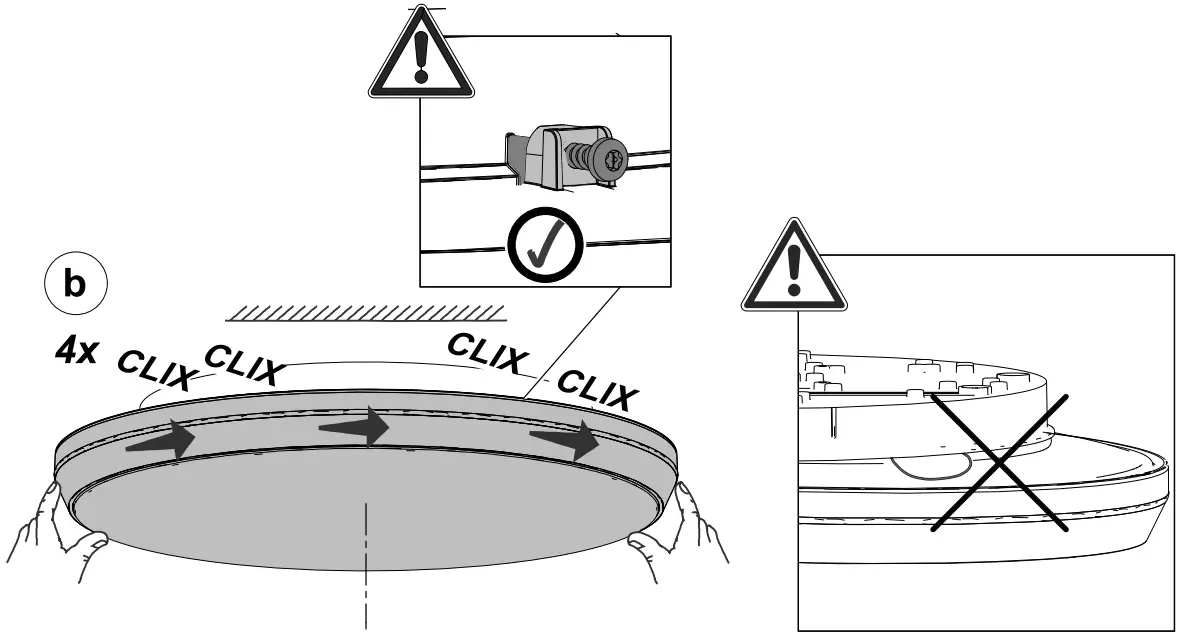 b

4x CLIX CLIX CLIX CLIX