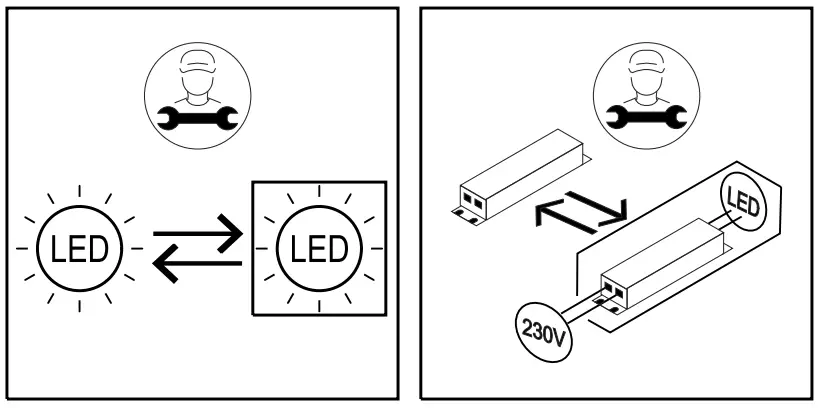 LED

LED

LED

230V