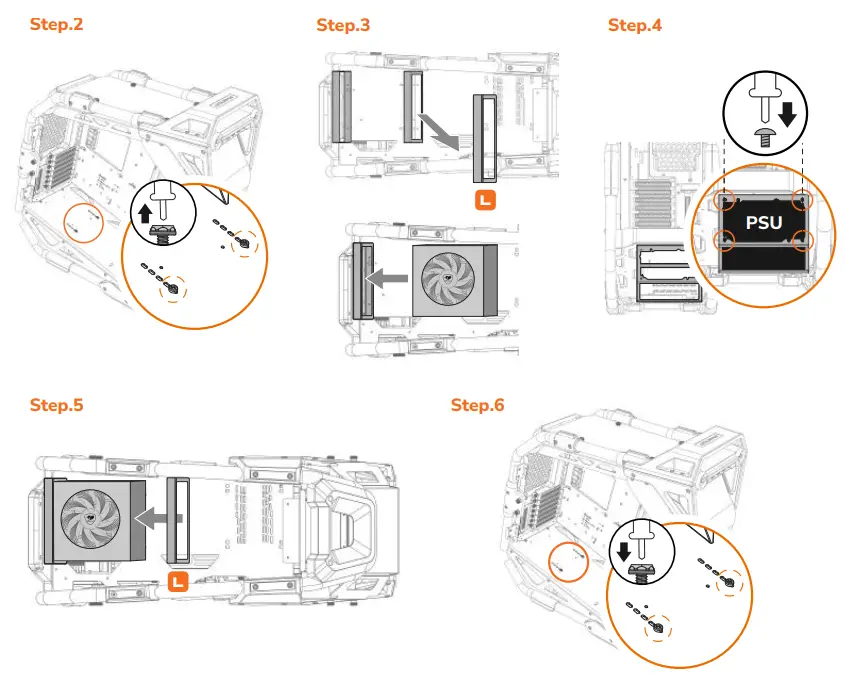 Step.2

Step.3

L

Step.4

PSU

Step.5

L

Step.6