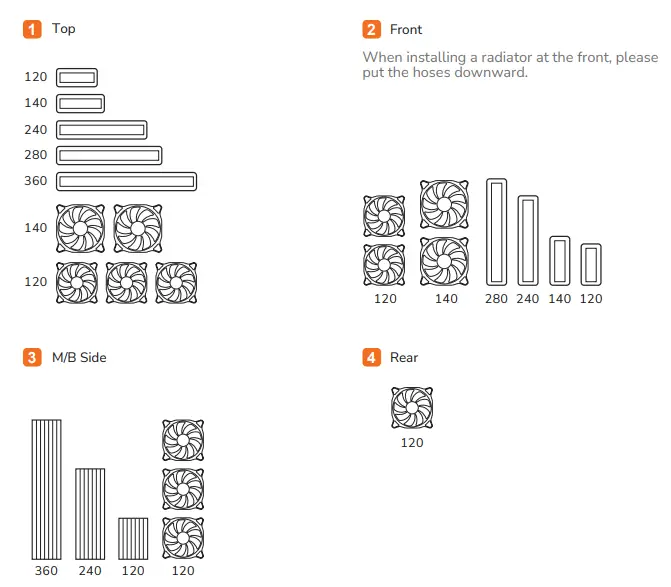 1 Top

120
140
240
280
360
140
120

2 Front

When installing a radiator at the front, please put the hoses downward.

120 140 280 240 140 120

3 M/B Side

360 240 120 120

4 Rear

120