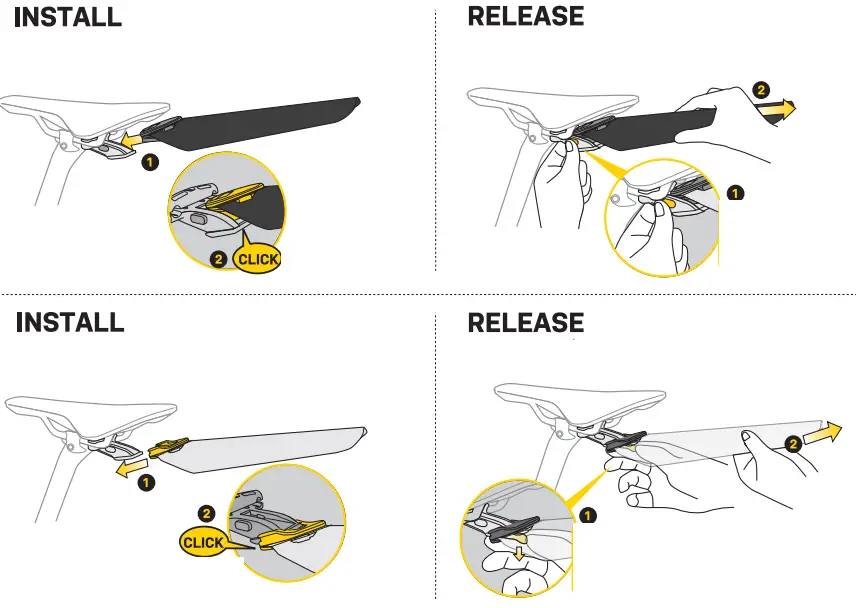 INSTALL

1

2 CLICK

RELEASE

2

1

INSTALL

1

2

CLICK

RELEASE

2

1