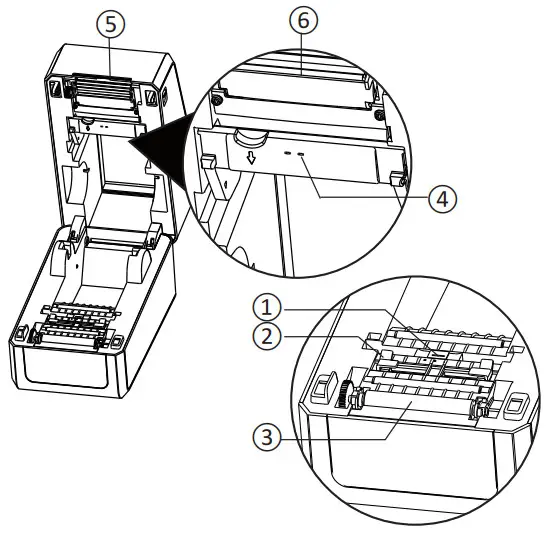 5
6
4
1
2
3