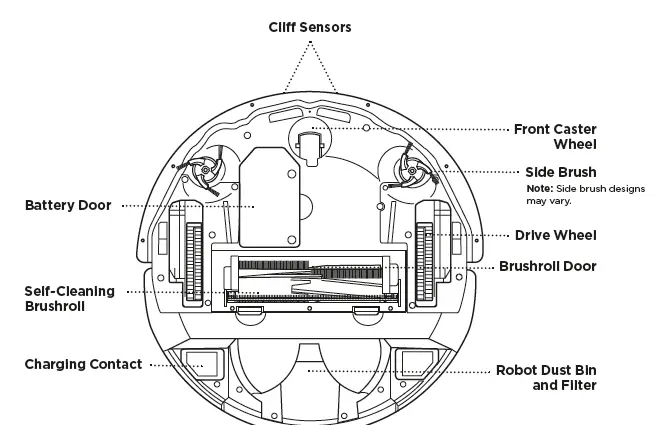 Cliff Sensors

Front Caster Wheel

Side Brush
Note: Side brush designs may vary.

Battery Door

Drive Wheel

Brushroll Door

Self-Cleaning Brushroll

Charging Contact

Robot Dust Bin and Filter