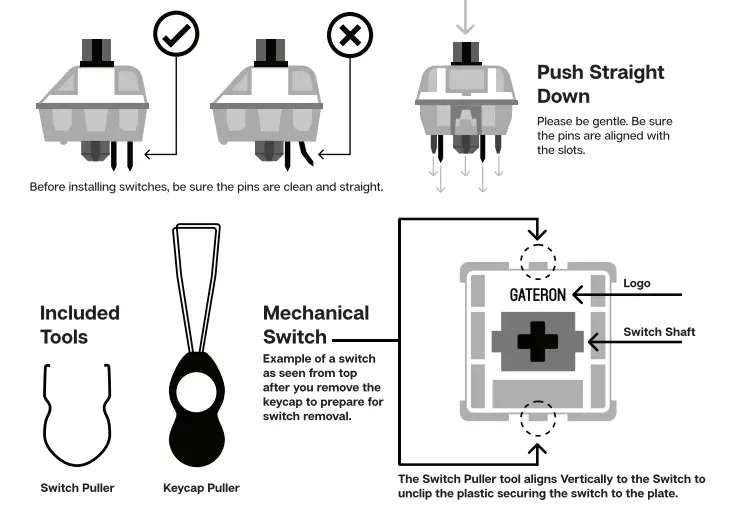 Before installing switches, be sure the pins are clean and straight.

Push Straight Down

Please be gentle. Be sure the pins are aligned with the slots.

Included Tools

Switch Puller

Keycap Puller

Mechanical Switch

Example of a switch as seen from top after you remove the keycap to prepare for switch removal.

GATERON

Logo

Switch Shaft

The Switch Puller tool aligns Vertically to the Switch to unclip the plastic securing the switch to the plate.