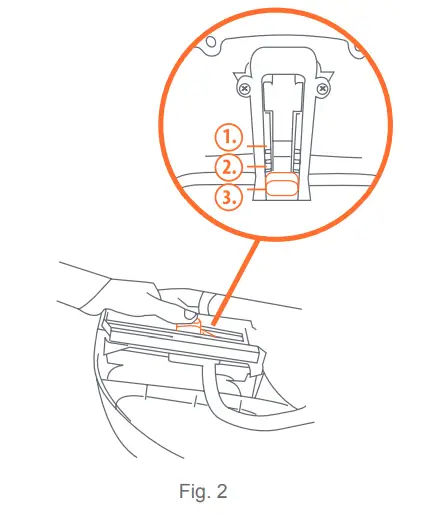 1.
2.
3.

Fig. 2