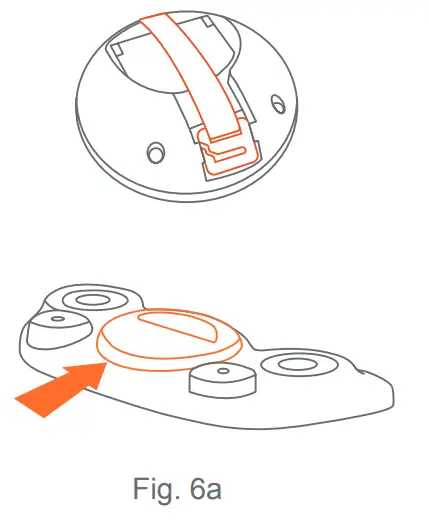 Fig. 6a