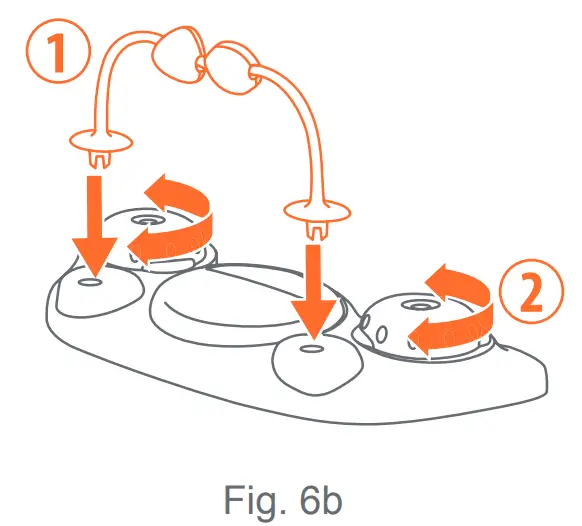 1

2

Fig. 6b