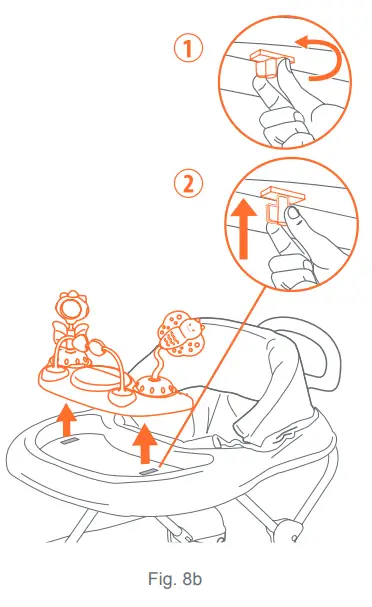 1

2

Fig. 8b