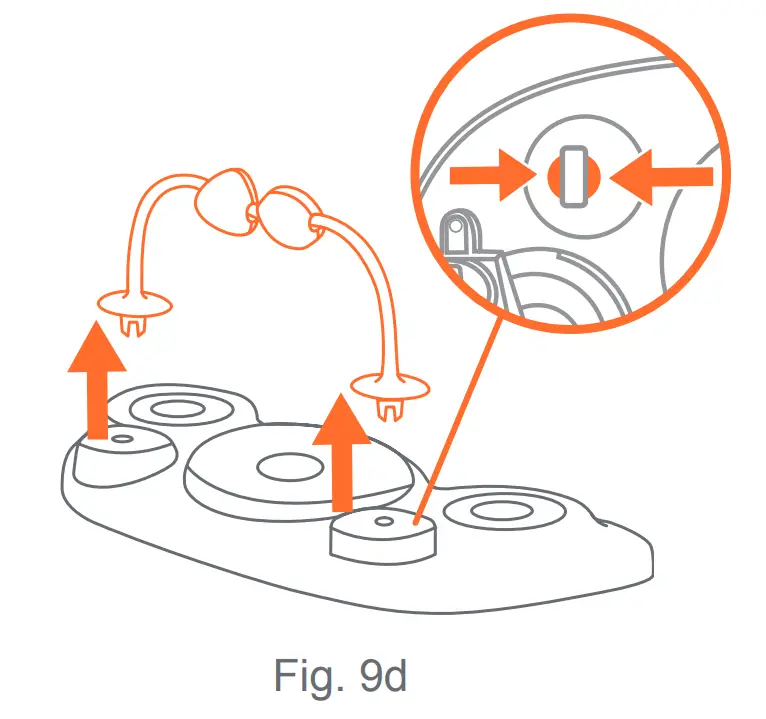 Fig. 9d