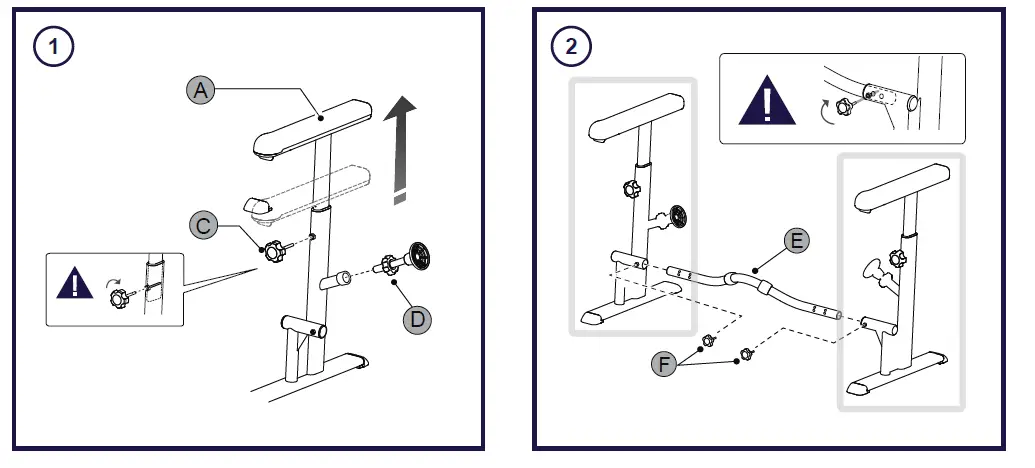 1

A

C

D

2

E

F