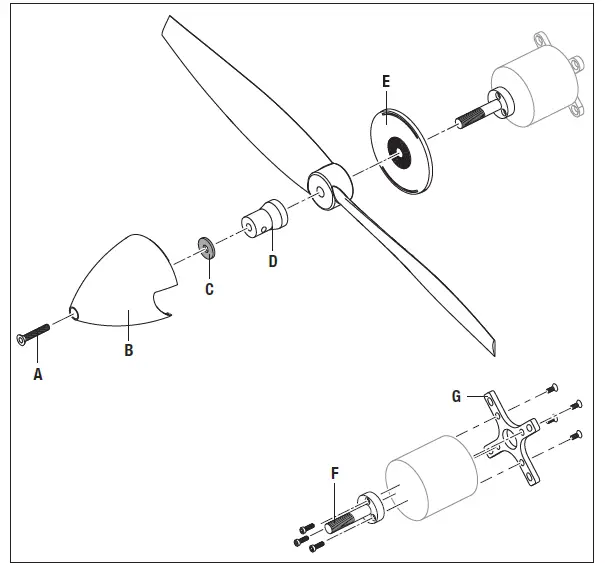 E

D

C

B

A

G

F