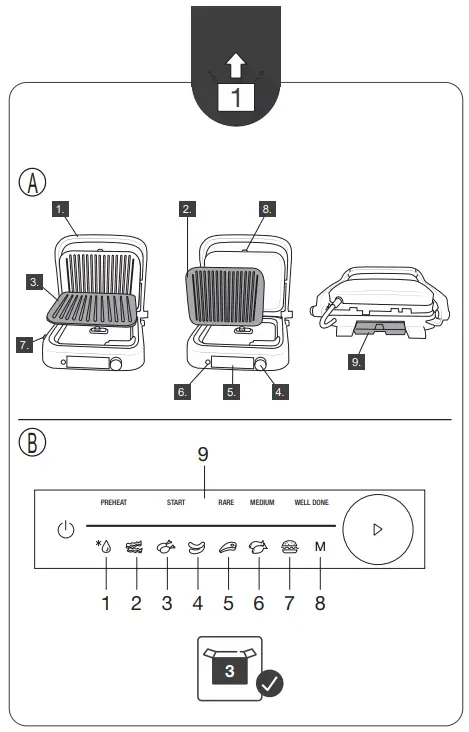 1

A

1.

2.

8.

3.

7.

6.

5.

4.

9.

B

9

PREHEAT START RARE MEDIUM WELL DONE

M

1 2 3 4 5 6 7 8

3