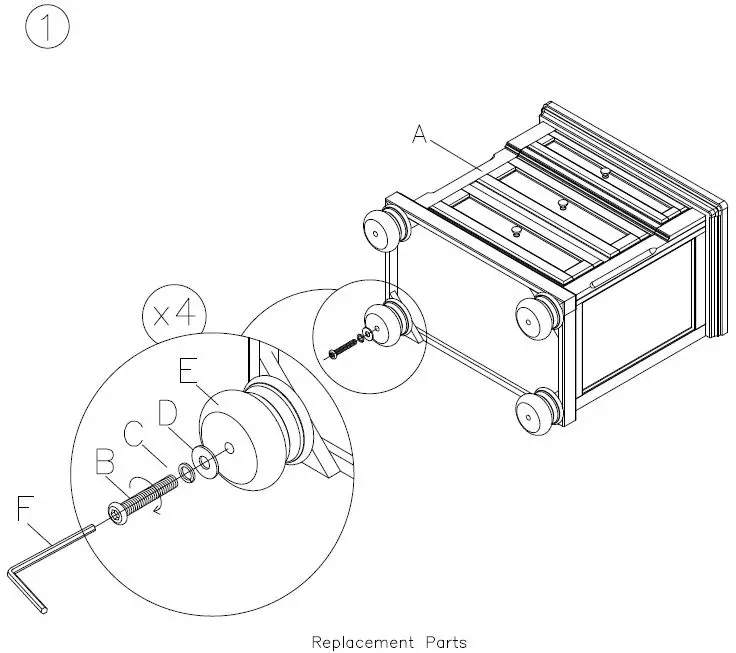 1

A

x4

E

D

C

B

F

Replacement Parts