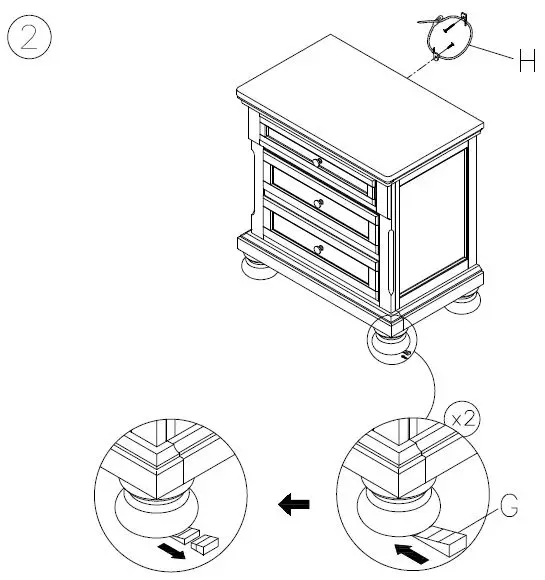 2

H

x2

G