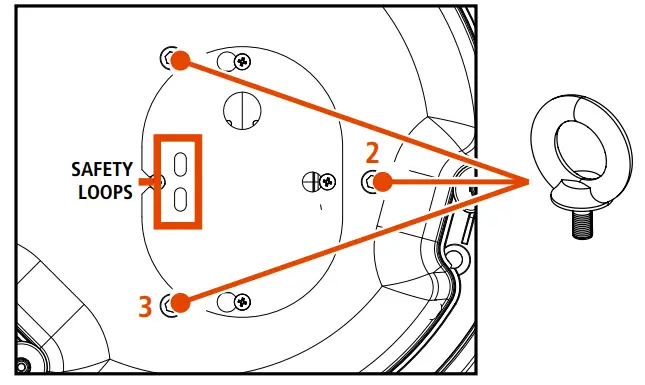 SAFETY LOOPS

2

3