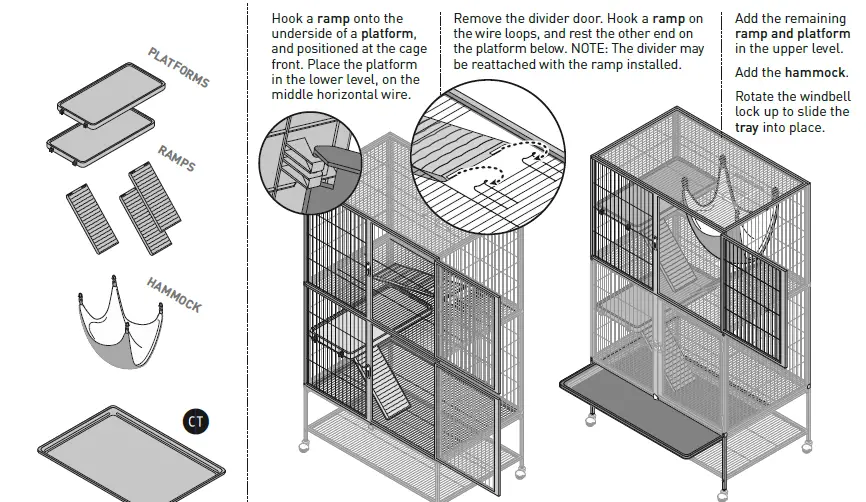 PLATFORMS

RAMPS

HAMMOCK

CT

Hook a ramp onto the underside of a platform, and positioned at the cage front. Place the platform in the lower level, on the middle horizontal wire.

Remove the divider door. Hook a ramp on the wire loops, and rest the other end on the platform below. NOTE: The divider may be reattached with the ramp installed.

Add the remaining ramp and platform in the upper level.

Add the hammock.

Rotate the windbell lock up to slide the tray into place.