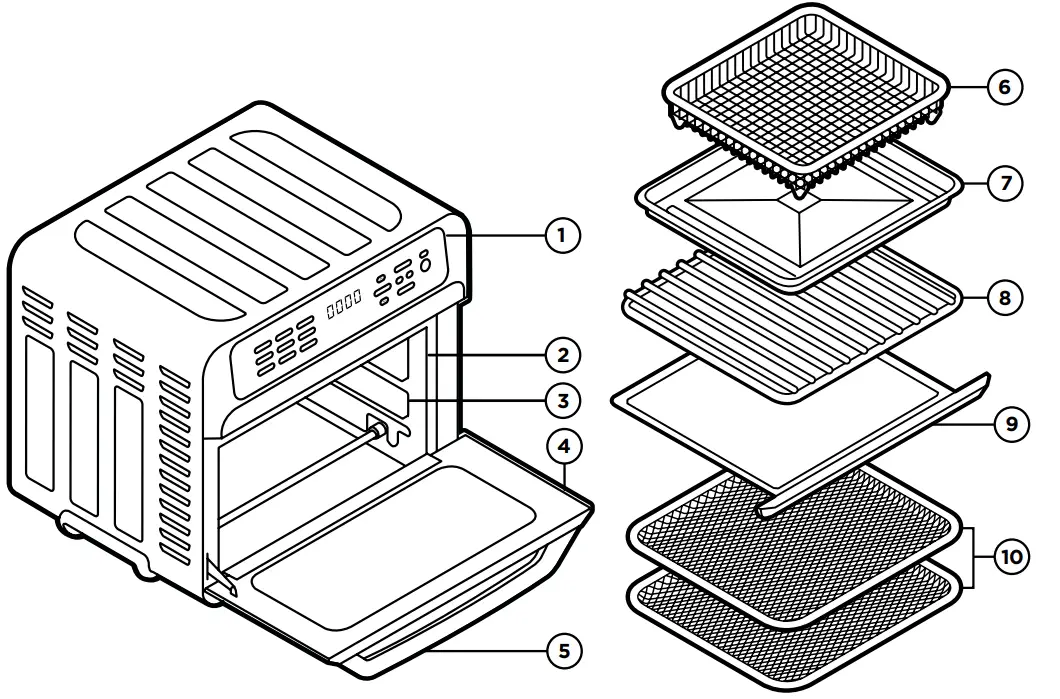 1
2
3
4
5
6
7
8
9
10