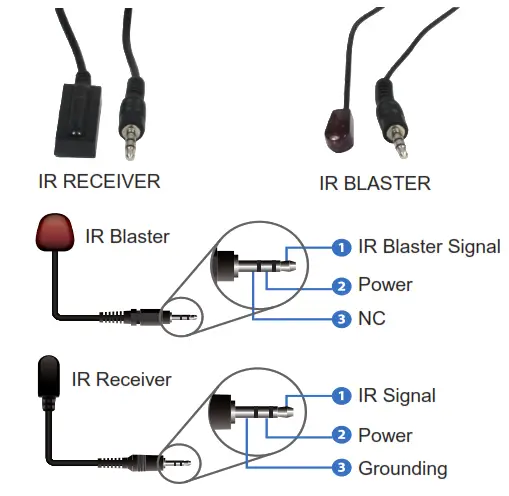 IR RECEIVER

IR BLASTER

IR Blaster

1 IR Blaster Signal

2 Power

3 NC

IR Receiver

1 IR Signal

2 Power

3 Grounding