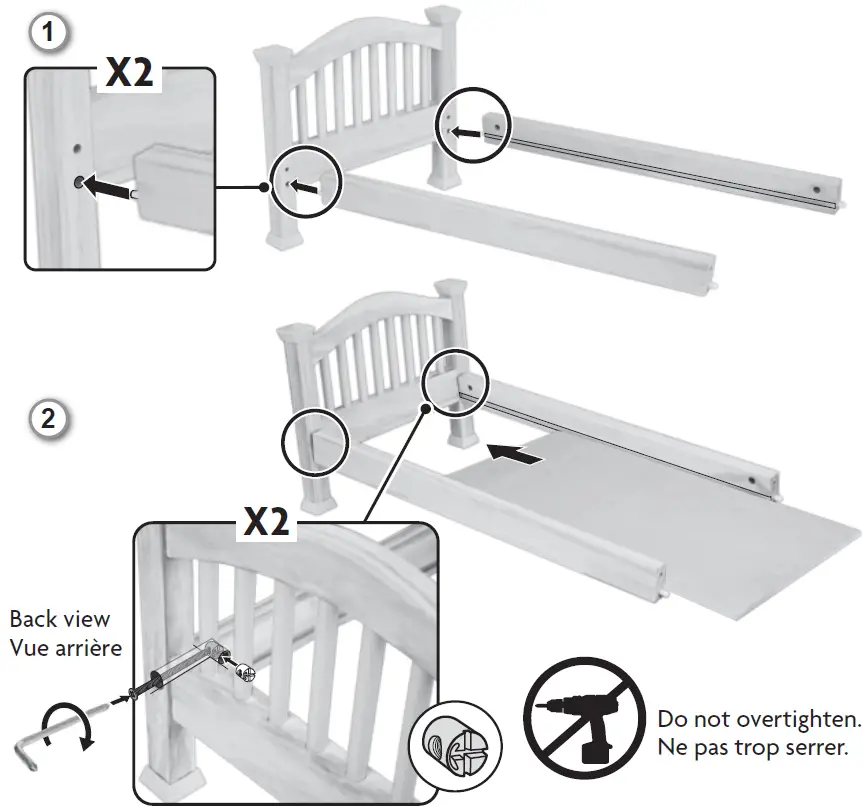 1

X2

2

X2

Back view
Vue arrière

Do not overtighten.
Ne pas trop serrer.