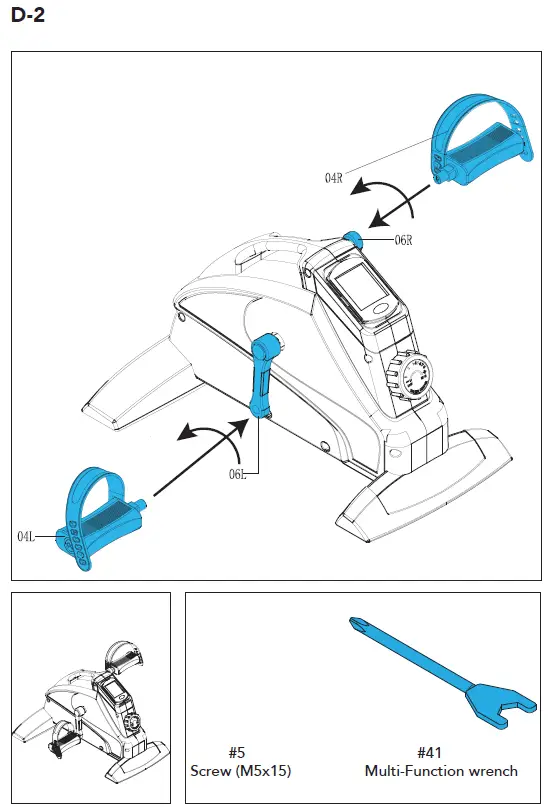 D-2

04R

06R

06L

04L

#5
Screw (M5x15)

#41
Multi-Function wrench