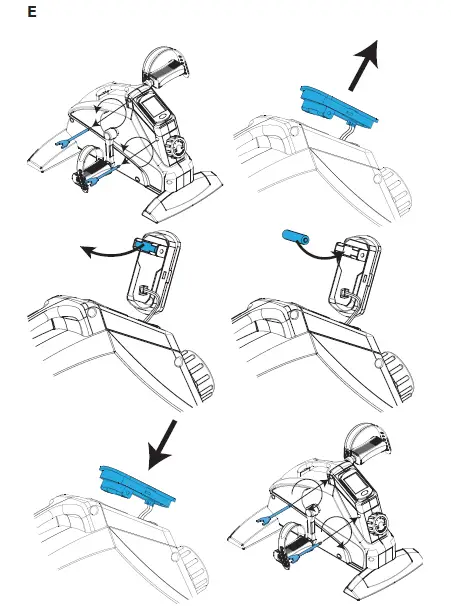 E