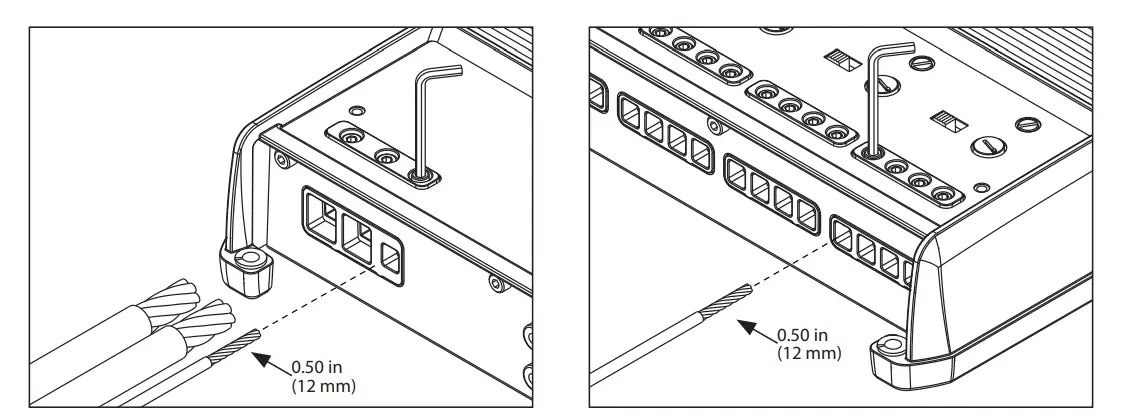 0.50 in
(12 mm)

0.50 in
(12 mm)