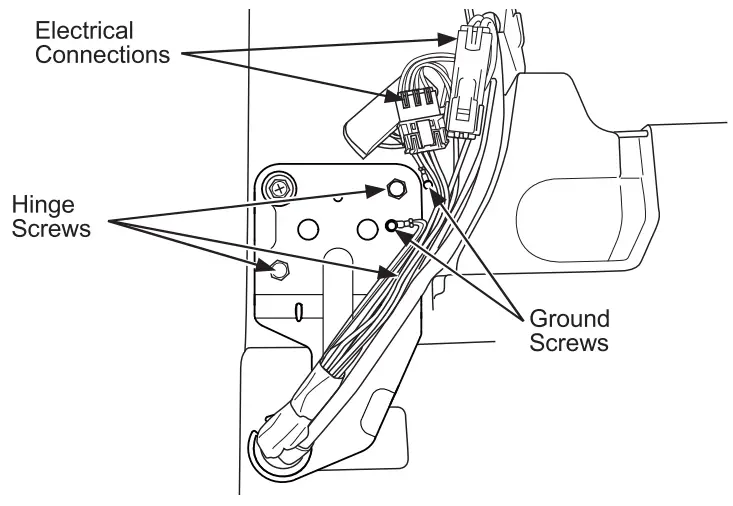 Electrical Connections

Hinge Screws

Ground Screws