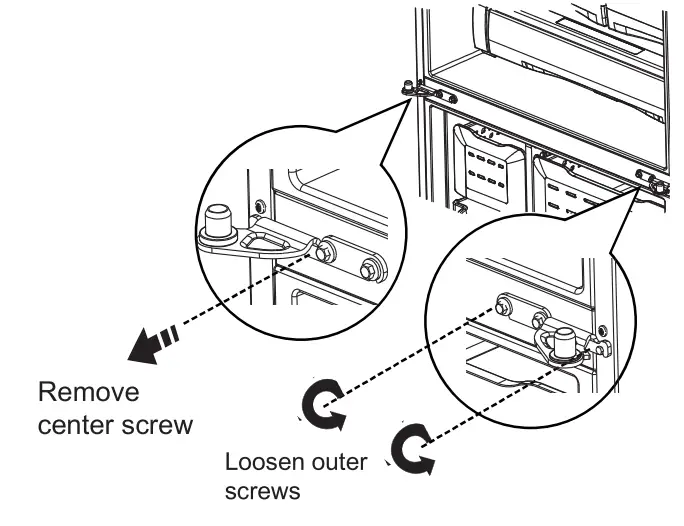 Remove center screw

Loosen outer screws