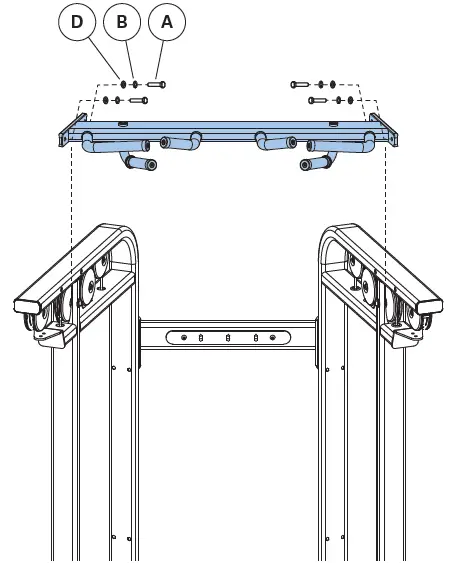 D B A