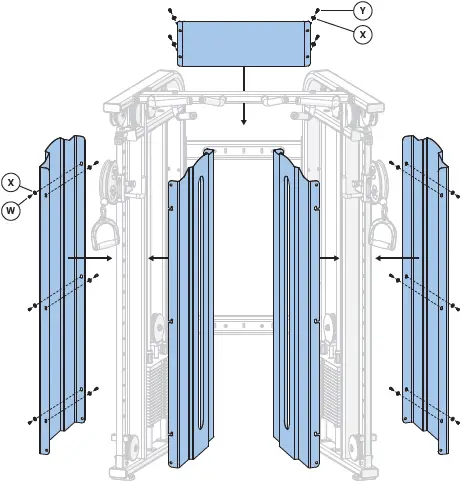 Y
X
X
W