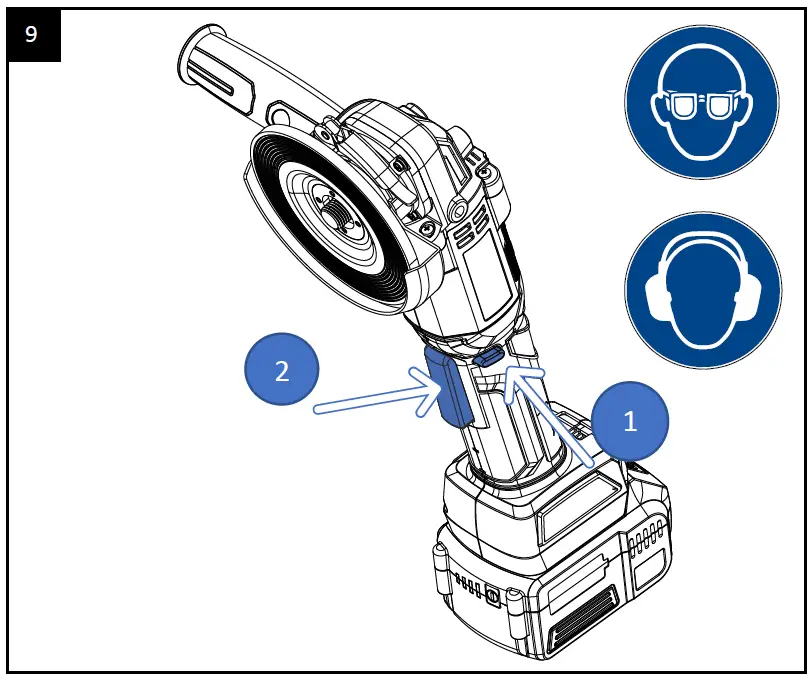 9

2

1