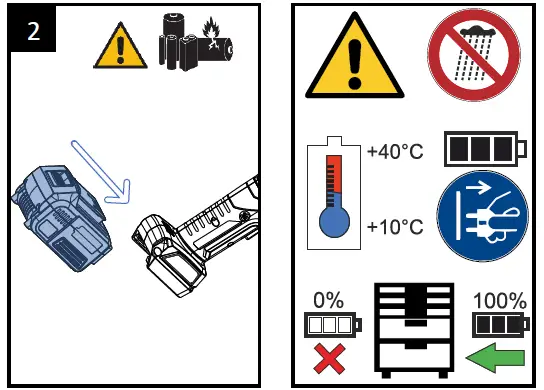 2

+40°C

+10°C

0%

100%