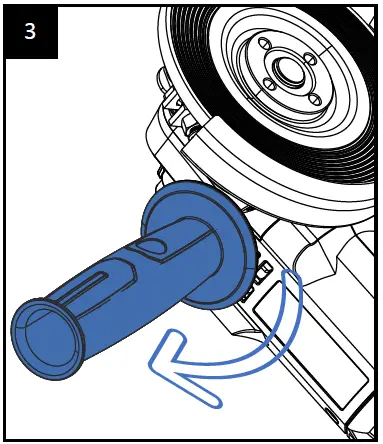 3