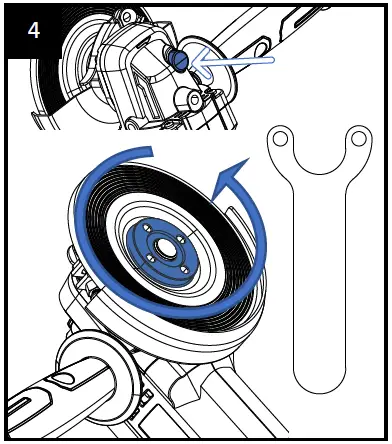 4