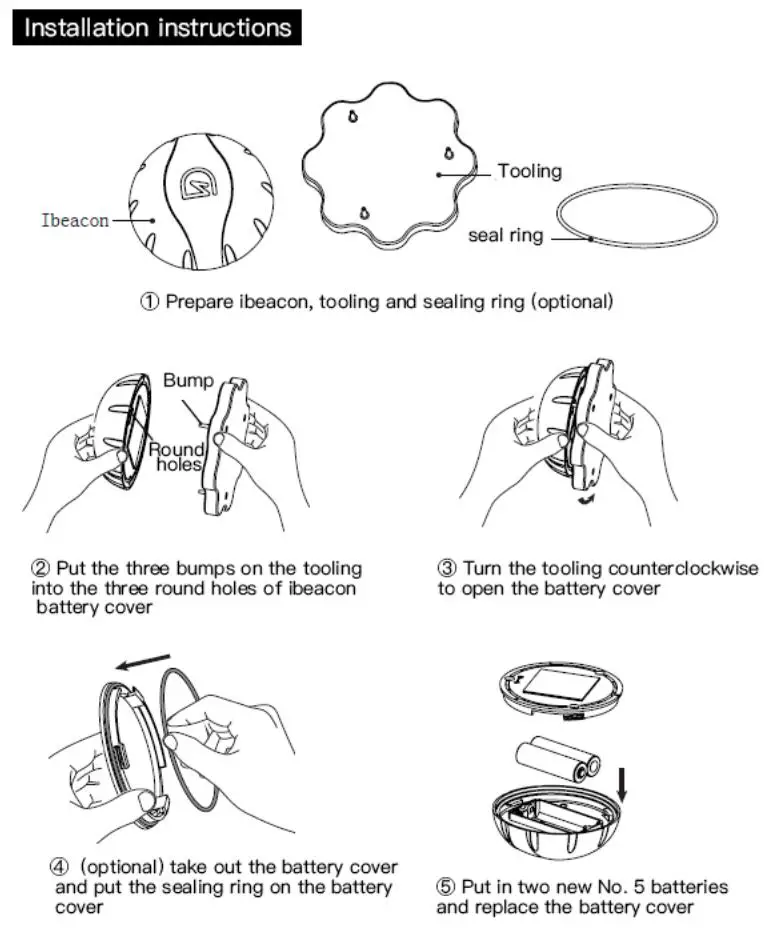 Installation instructions

Ibeacon

Tooling

seal ring

① Prepare ibeacon, tooling and sealing ring (optional)

Bump

Round holes

② Put the three bumps on the tooling into the three round holes of ibeacon battery cover

③ Turn the tooling counterclockwise to open the battery cover

④ (optional) take out the battery cover and put the sealing ring on the battery cover

⑤ Put in two new No. 5 batteries and replace the battery cover