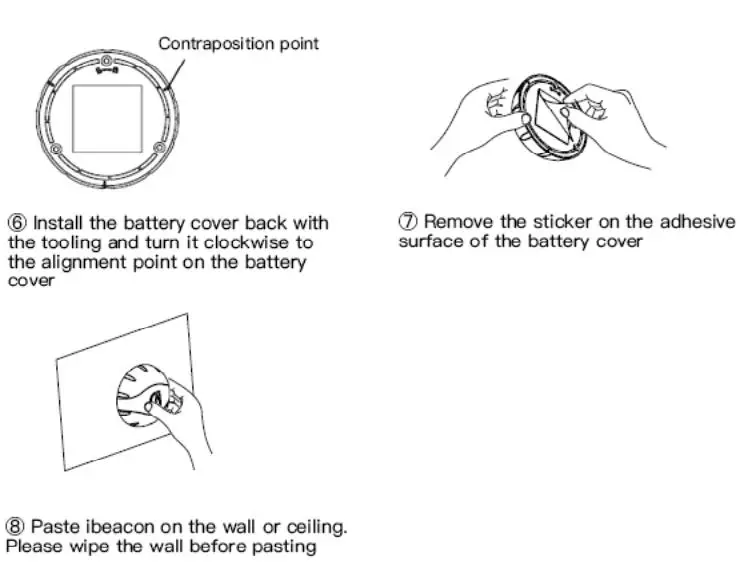 Contraposition point

⑥ Install the battery cover back with the tooling and turn it clockwise to the alignment point on the battery cover

⑦ Remove the sticker on the adhesive surface of the battery cover

⑧ Paste ibeacon on the wall or ceiling. Please wipe the wall before pasting