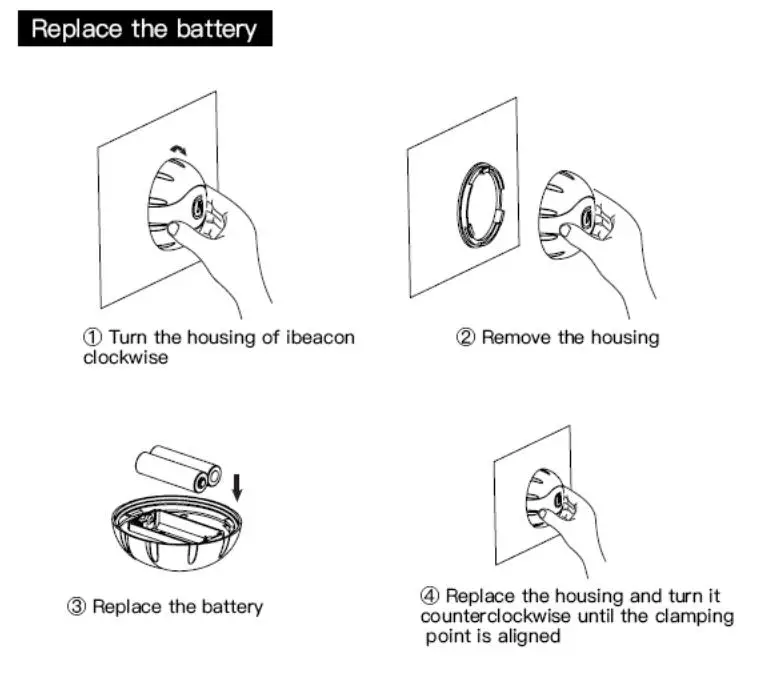 Replace the battery

① Turn the housing of ibeacon clockwise

② Remove the housing

③ Replace the battery

④ Replace the housing and turn it counterclockwise until the clamping point is aligned