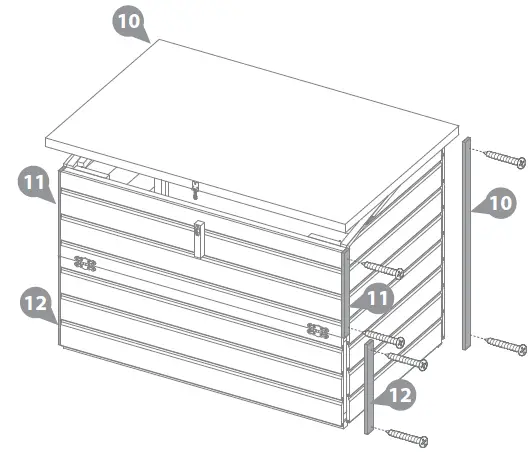 10
11
12
10
11
12