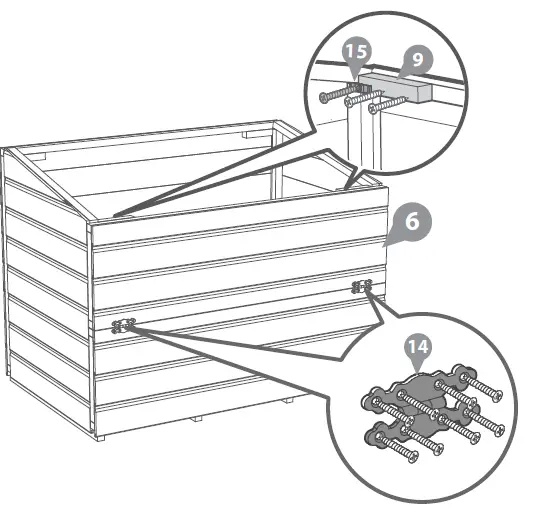 15
9
6
14