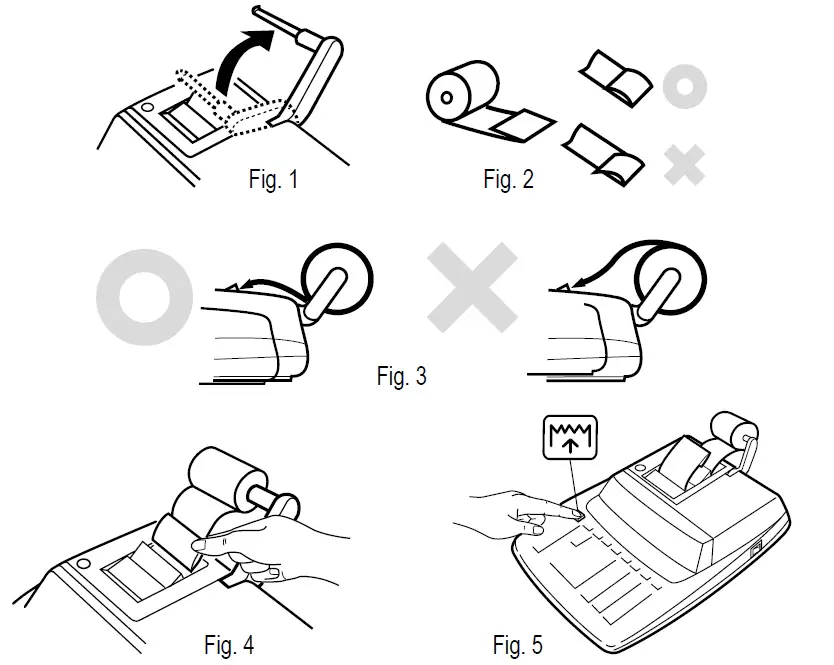 Fig. 1

Fig. 2

Fig. 3

Fig. 4

Fig. 5