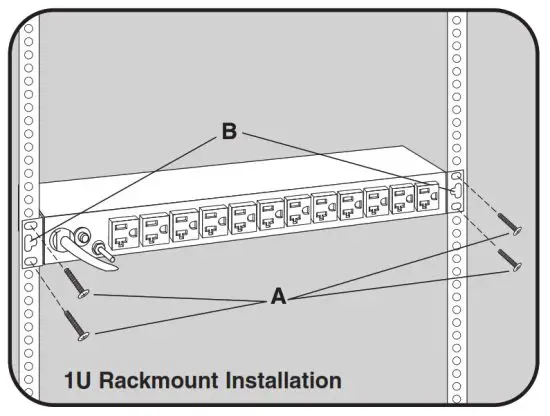 B

A

1U Rackmount Installation