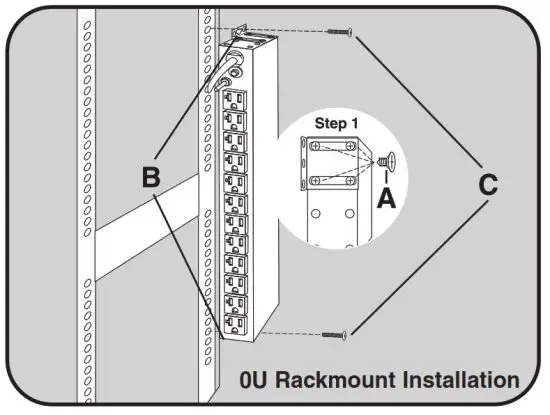 Step 1

A

B

C

0U Rackmount Installation