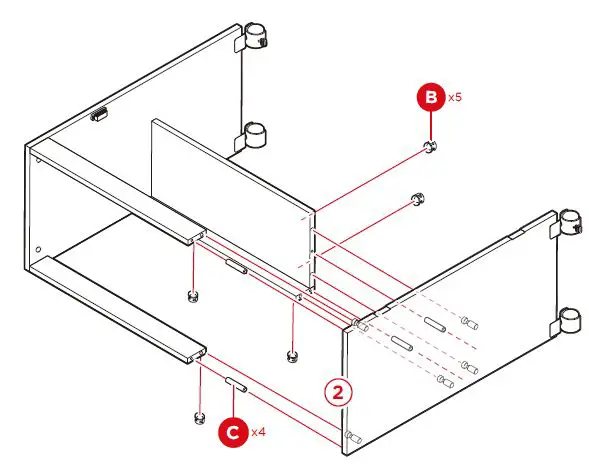 B x5

2

C x4