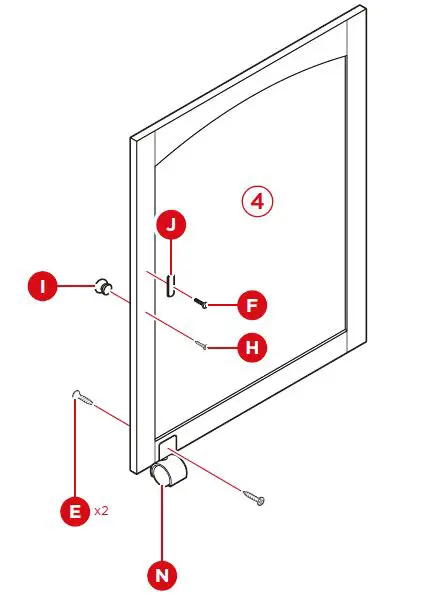 4

J

I

F

H

E x2

N