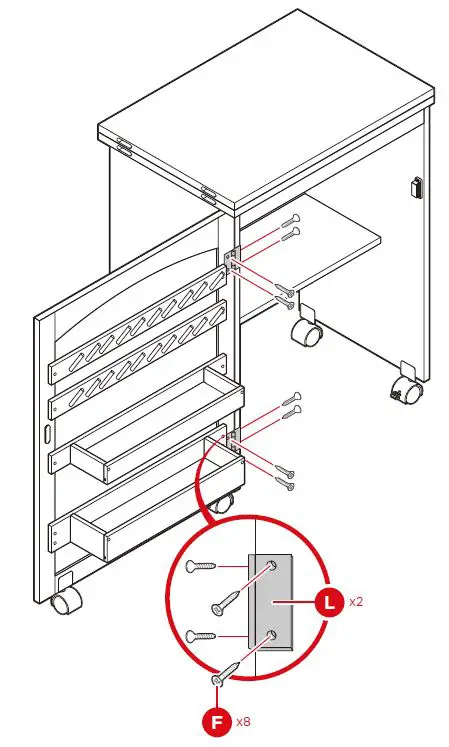 L x2

F x8