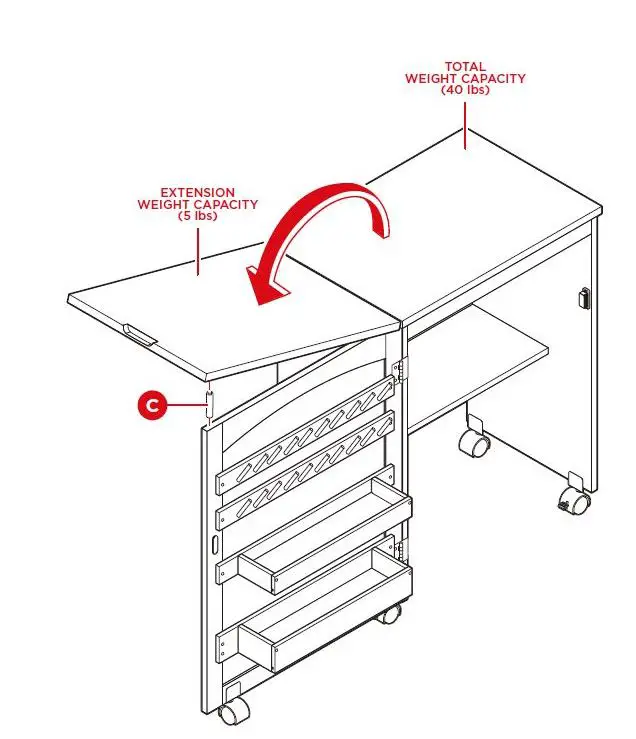 TOTAL
WEIGHT CAPACITY
(40 lbs)

EXTENSION
WEIGHT CAPACITY
(5 lbs)

C